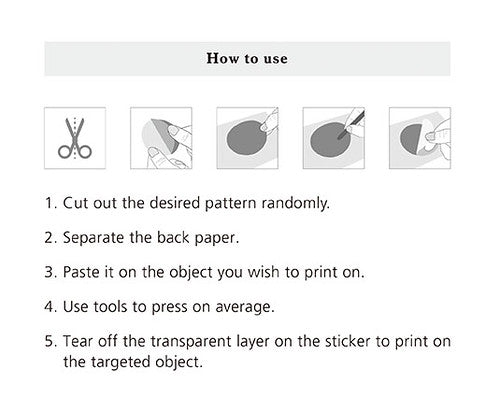 How to use

1. Cut out the desired pattern randomly.

2. Separate the back paper.

3. Paste it on the object you wish to print on.

4. Use tools to press on average.

5. Tear off the transparent layer on the sticker to print on the targeted object.